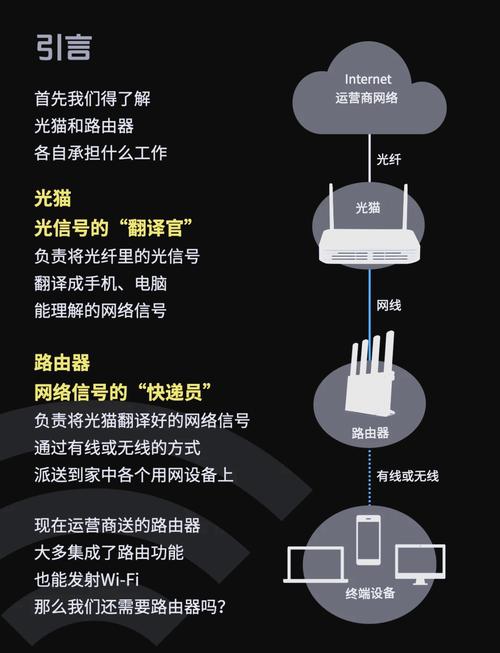 引言

首先我们得了解
光猫和路由器
各自承担什么工作

光猫
光信号的“翻译官”
负责将光纤里的光信号
翻译成手机、电脑
能理解的网络信号

路由器
网络信号的“快递员”
负责将光猫翻译好的网络信号
通过有线或无线的方式
派送到家中各个用网设备上

现在运营商送的路由器
大多集成了路由功能
也能发射Wi-Fi
那么我们还需要路由器吗？

Internet
运营商网络

光纤

光猫

网线

路由器

有线或无线

终端设备