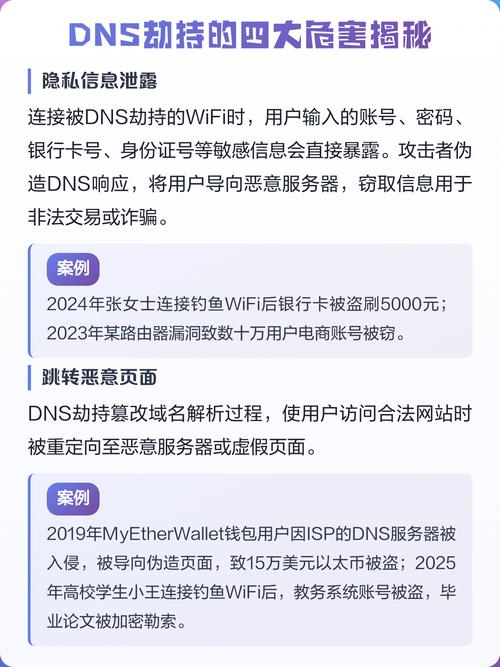 DNS劫持的四大危害揭秘

隐私信息泄露

连接被DNS劫持的WiFi时，用户输入的账号、密码、银行卡号、身份证号等敏感信息会直接暴露。攻击者伪造DNS响应，将用户导向恶意服务器，窃取信息用于非法交易或诈骗。

案例

2024年张女士连接钓鱼WiFi后银行卡被盗刷5000元；2023年某路由器漏洞致数十万用户电商账号被窃。

跳转恶意页面

DNS劫持篡改域名解析过程，使用户访问合法网站时被重定向至恶意服务器或虚假页面。

案例

2019年MyEtherWallet钱包用户因ISP的DNS服务器被入侵，被导向伪造页面，致15万美元以太币被盗；2025年高校学生小王连接钓鱼WiFi后，教务系统账号被盗，毕业论文被加密勒索。