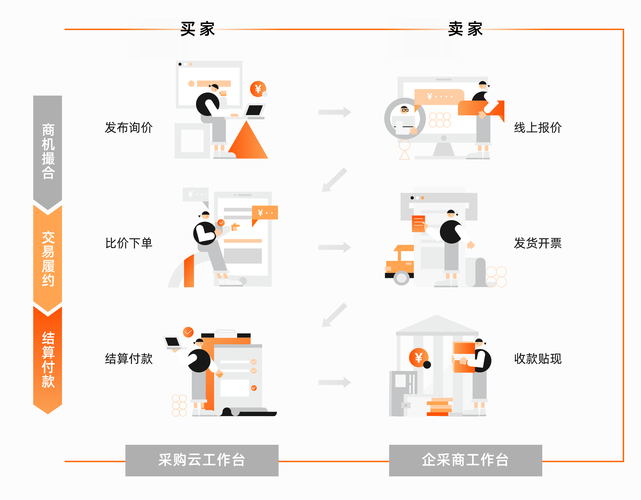 买家

卖家

商机撮合

交易履约

结算付款

发布询价

线上报价

比价下单

发货开票

结算付款

收款贴现

采购云工作台

企采商工作台