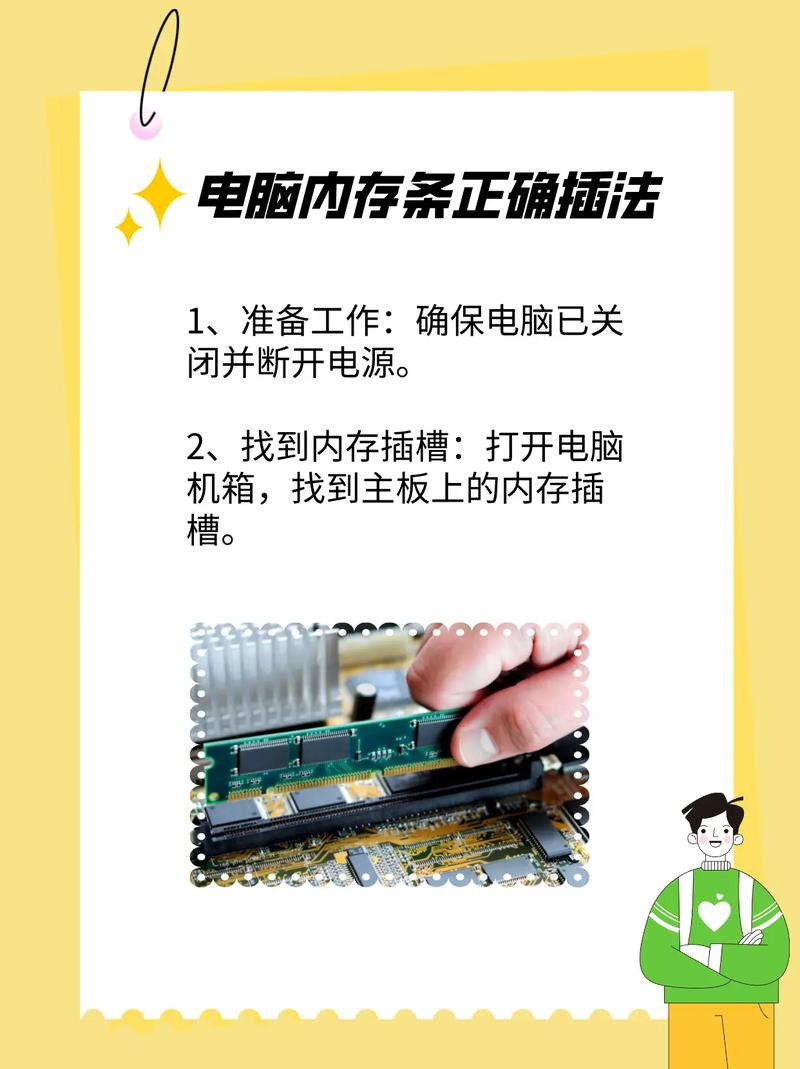 电脑内存条正确插法

1、准备工作：确保电脑已关闭并断开电源。

2、找到内存插槽：打开电脑机箱，找到主板上的内存插槽。