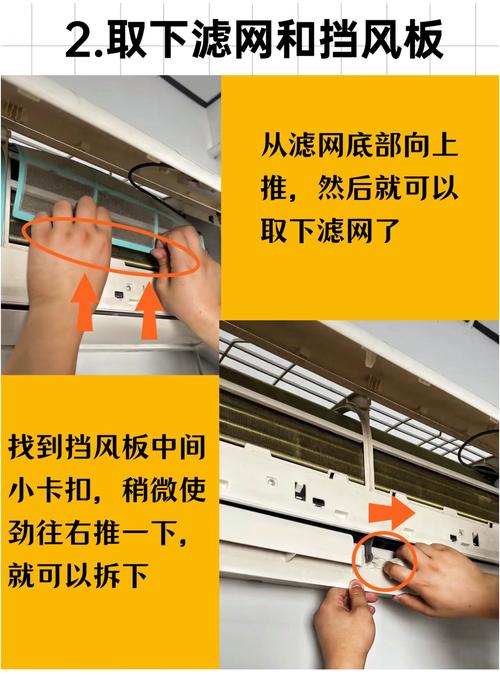 2.取下滤网和挡风板

从滤网底部向上推，然后就可以取下滤网了

找到挡风板中间小卡扣，稍微使劲往右推一下，就可以拆下