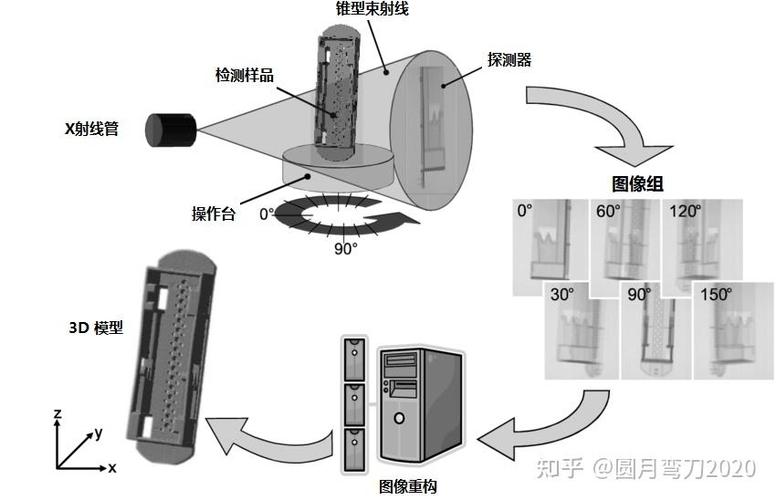 锥型束射线

检测样品

探测器

X射线管

操作台

0°

90°

图像组

0°
60°
120°
30°
90°
150°

3D 模型

z
y
x

图像重构

知乎 @圆月弯刀2020