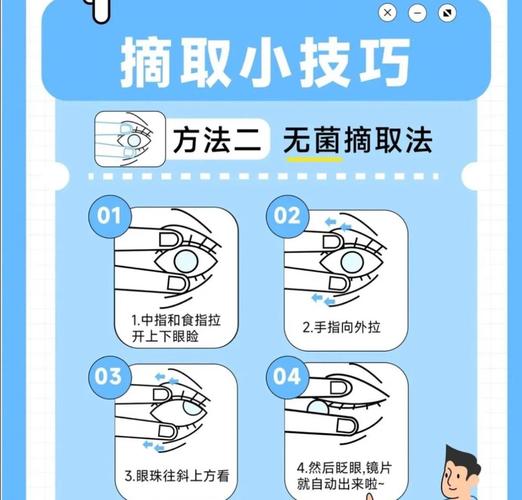 摘取小技巧

方法二 无菌摘取法

01
1.中指和食指拉开上下眼睑

02
2.手指向外拉

03
3.眼珠往斜上方看

04
4.然后眨眼,镜片就自动出来啦~