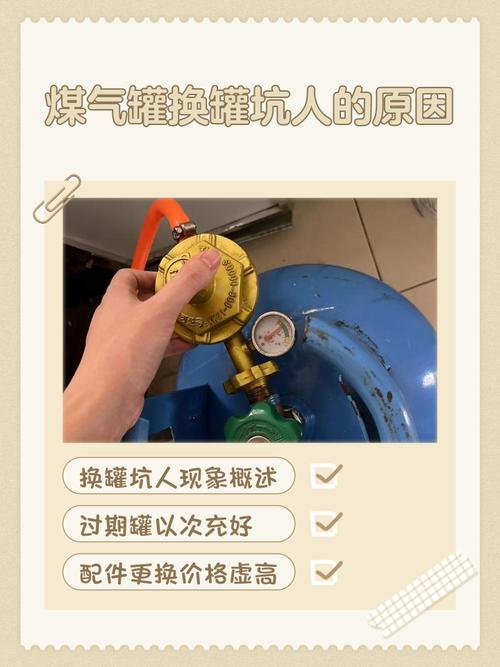 煤气罐换罐坑人的原因

换罐坑人现象概述

过期罐以次充好

配件更换价格虚高