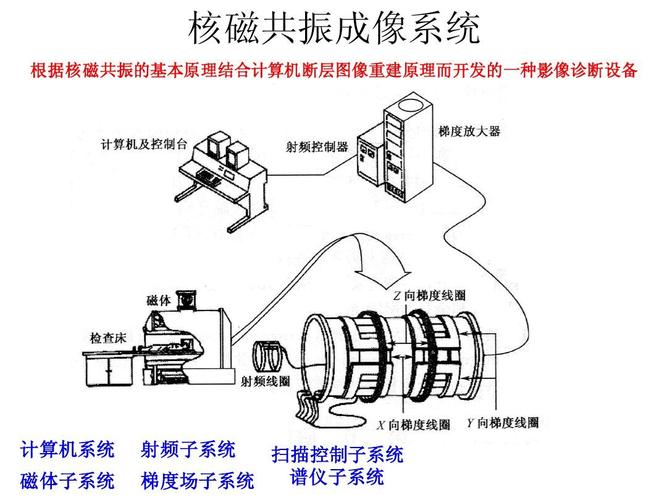 核磁共振成像系统

根据核磁共振的基本原理结合计算机断层图像重建原理而开发的一种影像诊断设备

计算机及控制台

射频控制器

梯度放大器

磁体

检查床

射频线圈

Z 向梯度线圈

X 向梯度线圈

Y 向梯度线圈

计算机系统　射频子系统　扫描控制子系统

磁体子系统　梯度场子系统　谱仪子系统