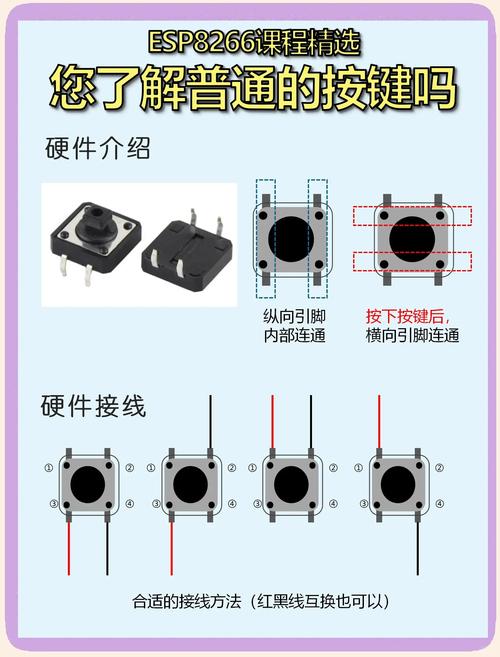 ESP8266课程精选

您了解普通的按键吗

硬件介绍

纵向引脚
内部连通

按下按键后，
横向引脚连通

硬件接线

① ② ③ ④

① ② ③ ④

① ② ③ ④

① ② ③ ④

合适的接线方法（红黑线互换也可以）