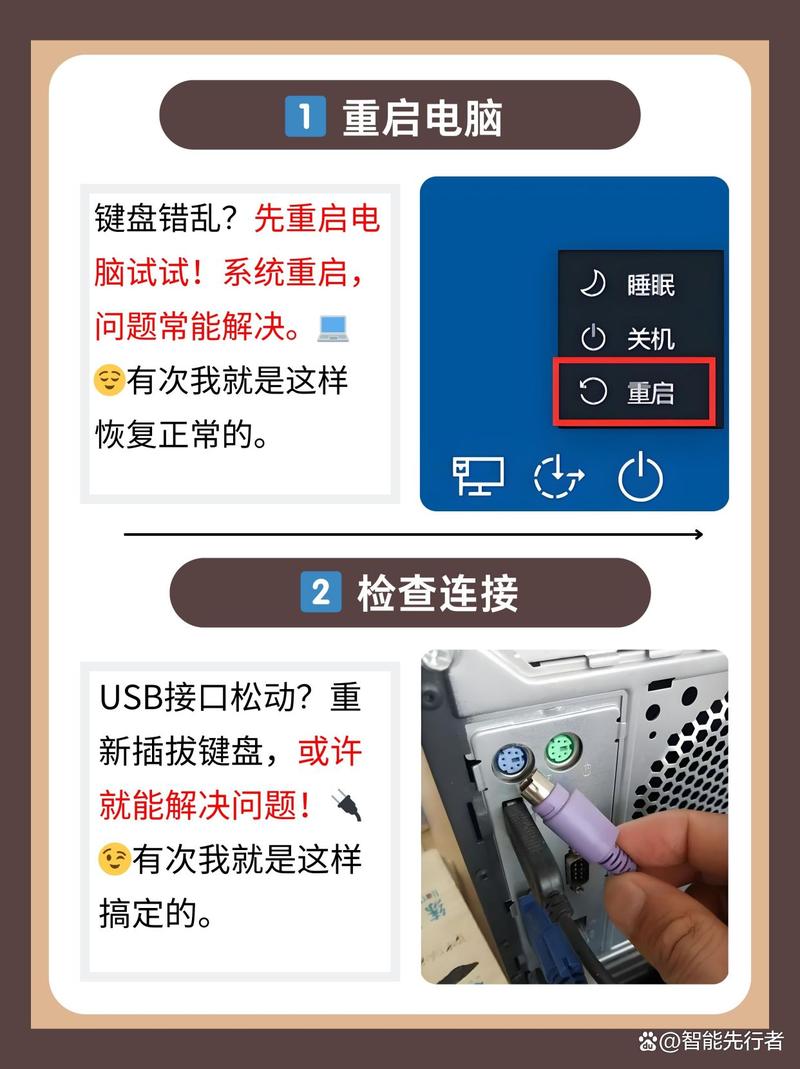 1 重启电脑

键盘错乱？先重启电脑试试！系统重启，问题常能解决。💻😌有次我就是这样恢复正常的。

睡眠
关机
重启

2 检查连接

USB接口松动？重新插拔键盘，或许就能解决问题！🔌😉有次我就是这样搞定的。

@智能先行者