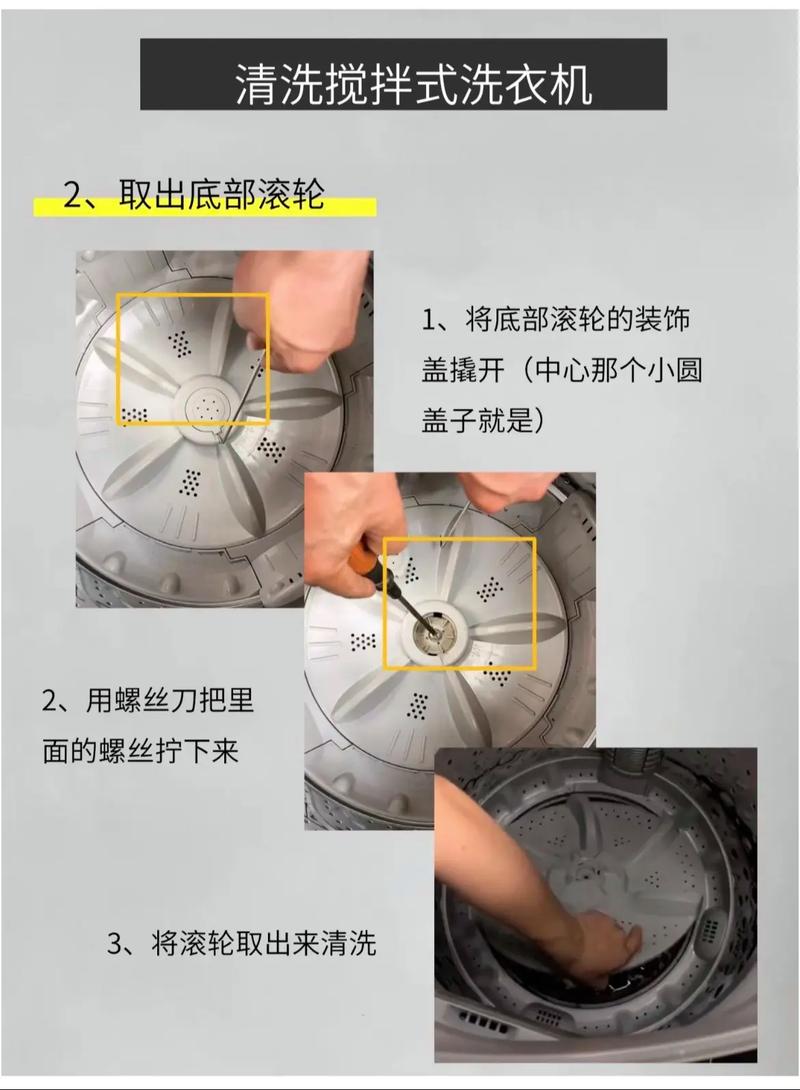 清洗搅拌式洗衣机

2、取出底部滚轮

1、将底部滚轮的装饰盖撬开（中心那个小圆盖子就是）

2、用螺丝刀把里面的螺丝拧下来

3、将滚轮取出来清洗