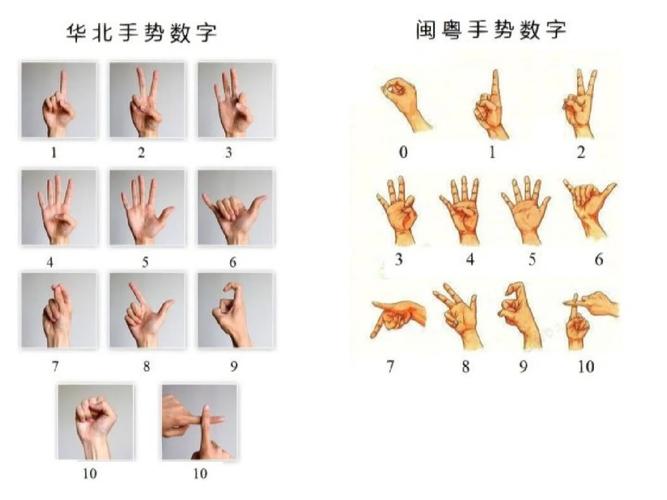 华北手势数字

1 2 3

4 5 6

7 8 9

10 10

闽粤手势数字

0 1 2

3 4 5 6

7 8 9 10