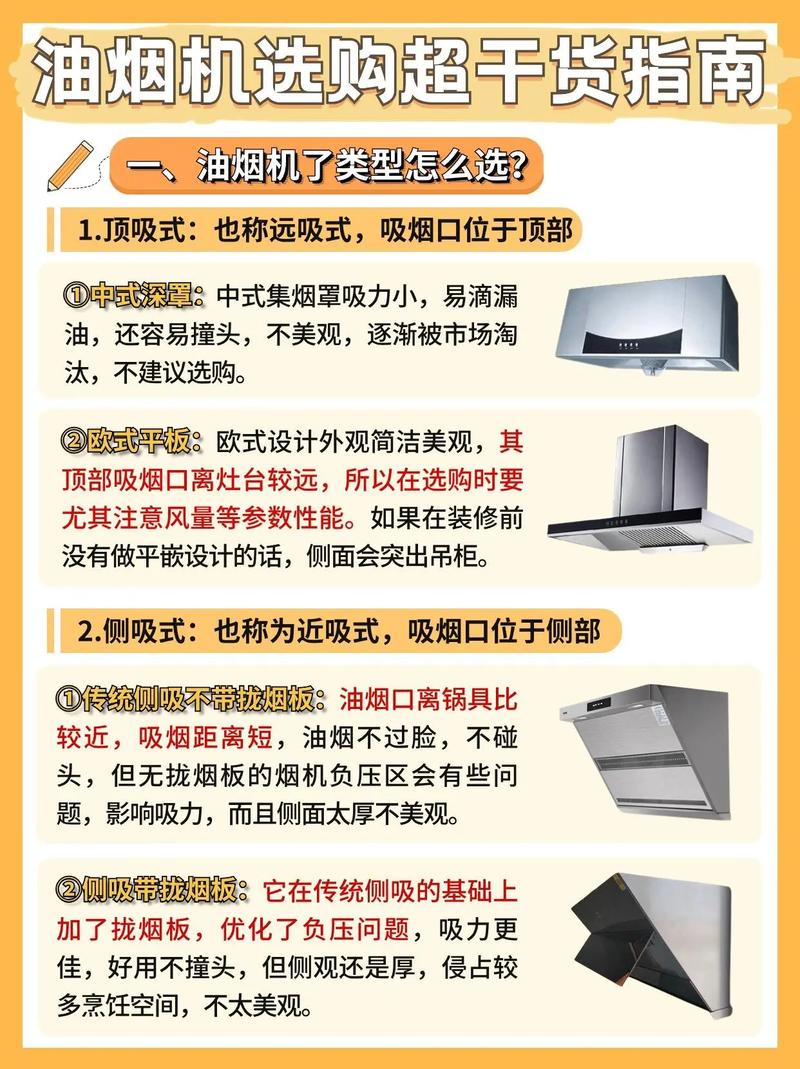 油烟机选购超干货指南

一、油烟机了类型怎么选？

1.顶吸式：也称远吸式，吸烟口位于顶部

①中式深罩：中式集烟罩吸力小，易滴漏油，还容易撞头，不美观，逐渐被市场淘汰，不建议选购。

②欧式平板：欧式设计外观简洁美观，其顶部吸烟口离灶台较远，所以在选购时要尤其注意风量等参数性能。如果在装修前没有做平嵌设计的话，侧面会突出吊柜。

2.侧吸式：也称为近吸式，吸烟口位于侧部

①传统侧吸不带拢烟板：油烟口离锅具比较近，吸烟距离短，油烟不过脸，不碰头，但无拢烟板的烟机负压区会有些问题，影响吸力，而且侧面太厚不美观。

②侧吸带拢烟板：它在传统侧吸的基础上加了拢烟板，优化了负压问题，吸力更佳，好用不撞头，但侧观还是厚，侵占较多烹饪空间，不太美观。