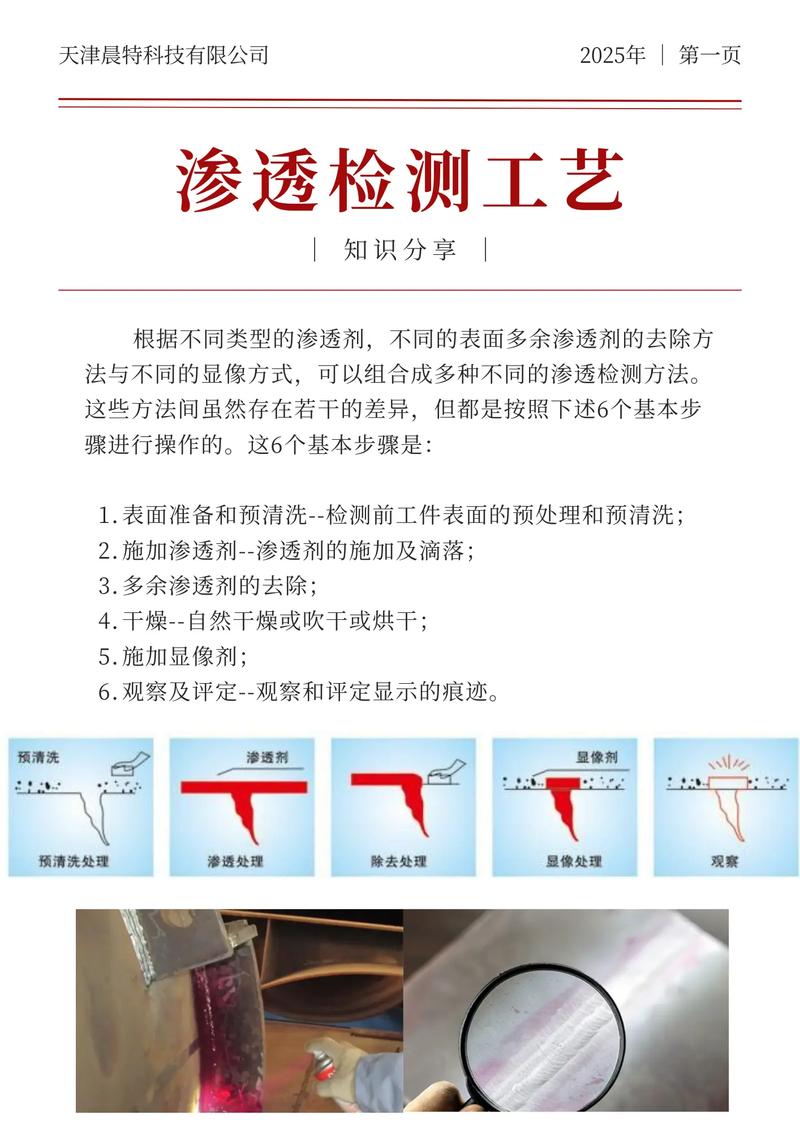 天津晨特科技有限公司

2025年 | 第一页

渗透检测工艺

| 知识分享 |

根据不同类型的渗透剂，不同的表面多余渗透剂的去除方法与不同的显像方式，可以组合成多种不同的渗透检测方法。这些方法间虽然存在若干的差异，但都是按照下述6个基本步骤进行操作的。这6个基本步骤是：

1. 表面准备和预清洗--检测前工件表面的预处理和预清洗；
2. 施加渗透剂--渗透剂的施加及滴落；
3. 多余渗透剂的去除；
4. 干燥--自然干燥或吹干或烘干；
5. 施加显像剂；
6. 观察及评定--观察和评定显示的痕迹。

预清洗

预清洗处理

渗透剂

渗透处理

除去处理

显像剂

显像处理

观察