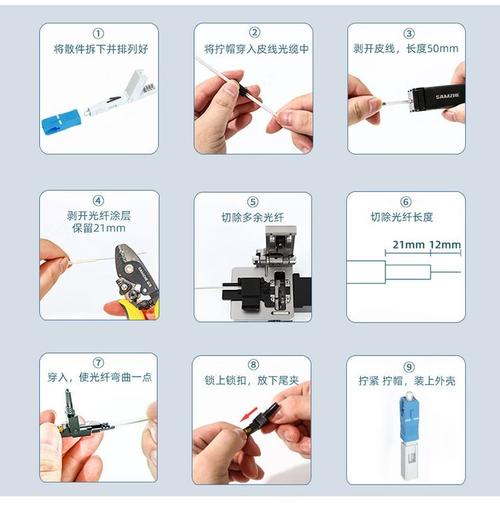 ①
将散件拆下并排列好

②
将拧帽穿入皮线光缆中

③
剥开皮线，长度50mm

SAMZHE

④
剥开光纤涂层
保留21mm

⑤
切除多余光纤

⑥
切除光纤长度

21mm 12mm

⑦
穿入，使光纤弯曲一点

⑧
锁上锁扣，放下尾夹

⑨
拧紧 拧帽，装上外壳