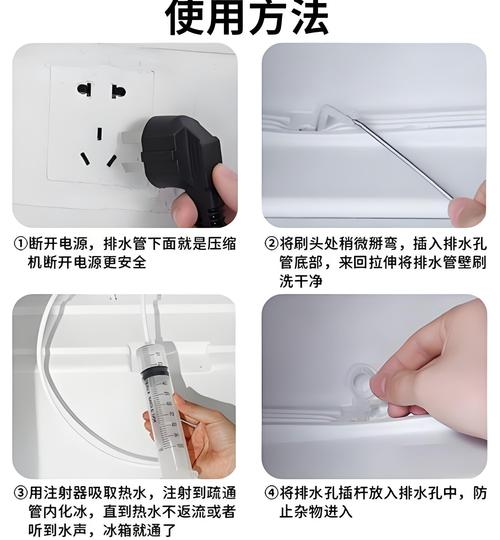 使用方法

①断开电源，排水管下面就是压缩机断开电源更安全

②将刷头处稍微掰弯，插入排水孔管底部，来回拉伸将排水管壁刷洗干净

③用注射器吸取热水，注射到疏通管内化冰，直到热水不返流或者听到水声，冰箱就通了

④将排水孔插杆放入排水孔中，防止杂物进入