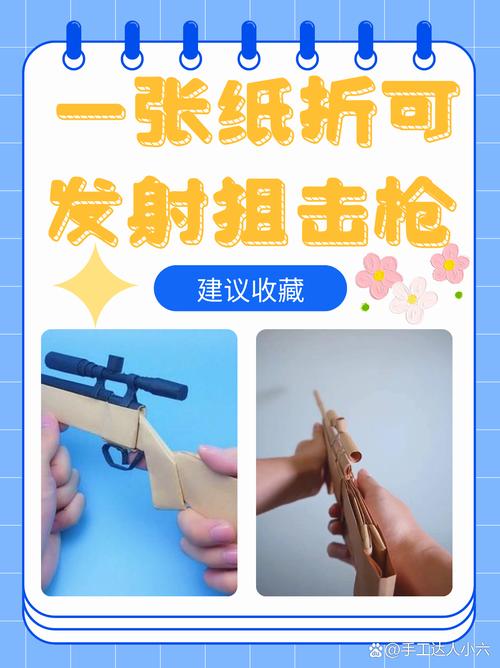 一张纸折可发射狙击枪

建议收藏

@手工达人小六