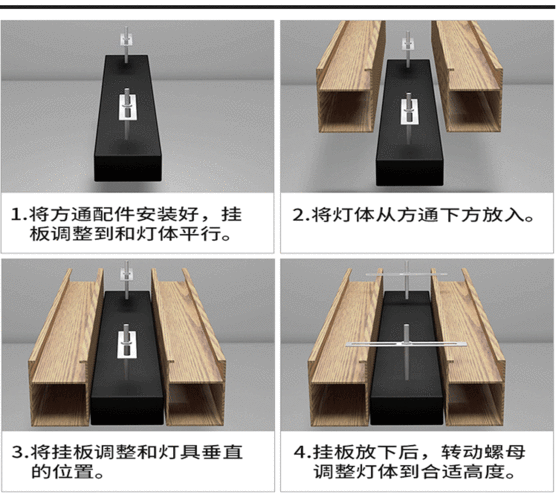 1.将方通配件安装好，挂板调整到和灯体平行。

2.将灯体从方通下方放入。

3.将挂板调整和灯具垂直的位置。

4.挂板放下后，转动螺母调整灯体到合适高度。