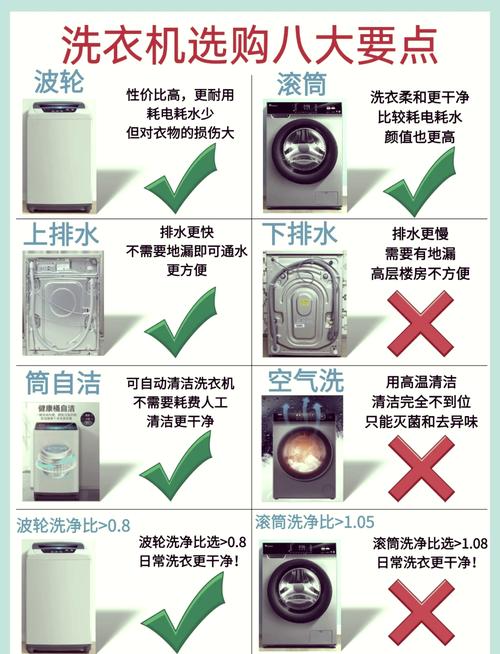 洗衣机选购八大要点

波轮

性价比高，更耐用
耗电耗水少
但对衣物的损伤大

滚筒

洗衣柔和更干净
比较耗电耗水
颜值也更高

上排水

排水更快
不需要地漏即可通水
更方便

下排水

排水更慢
需要有地漏
高层楼房不方便

筒自洁

健康桶自洁

可自动清洁洗衣机
不需要耗费人工
清洁更干净

空气洗

用高温清洁
清洁完全不到位
只能灭菌和去异味

波轮洗净比>0.8

波轮洗净比选>0.8
日常洗衣更干净！

滚筒洗净比>1.05

滚筒洗净比选>1.08
日常洗衣更干净！