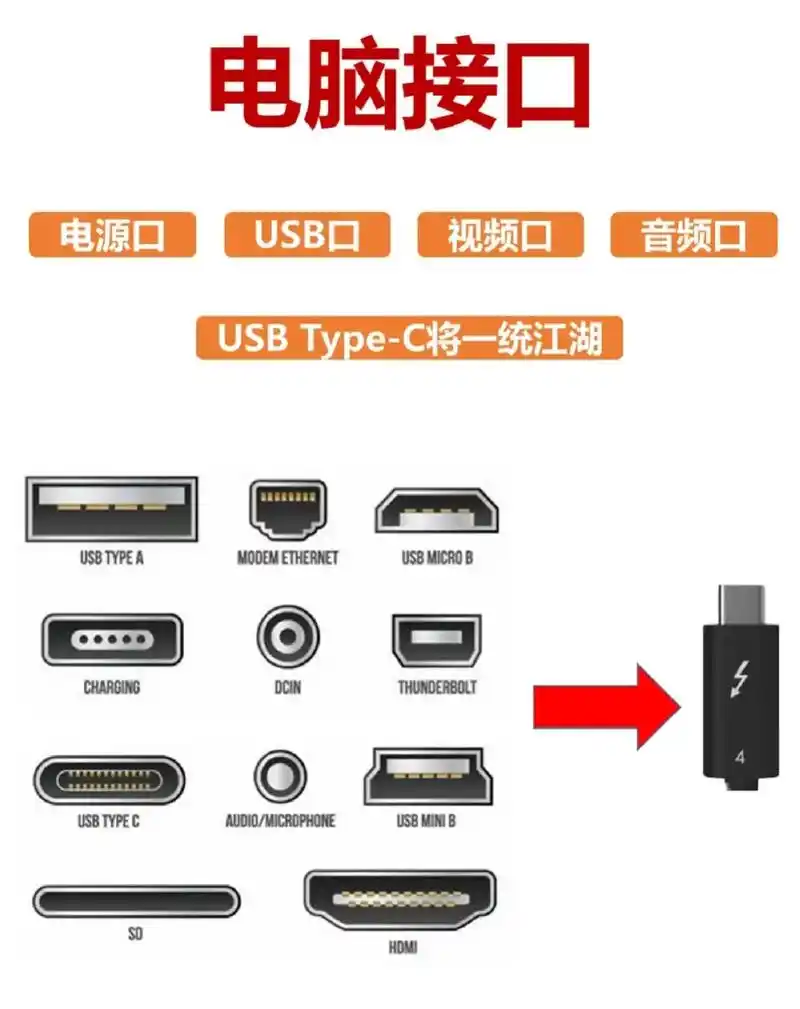 电脑接口

电源口 USB口 视频口 音频口

USB Type-C将一统江湖

USB TYPE A
MODEM ETHERNET
USB MICRO B
CHARGING
DCIN
THUNDERBOLT
USB TYPE C
AUDIO/MICROPHONE
USB MINI B
SD
HDMI

4