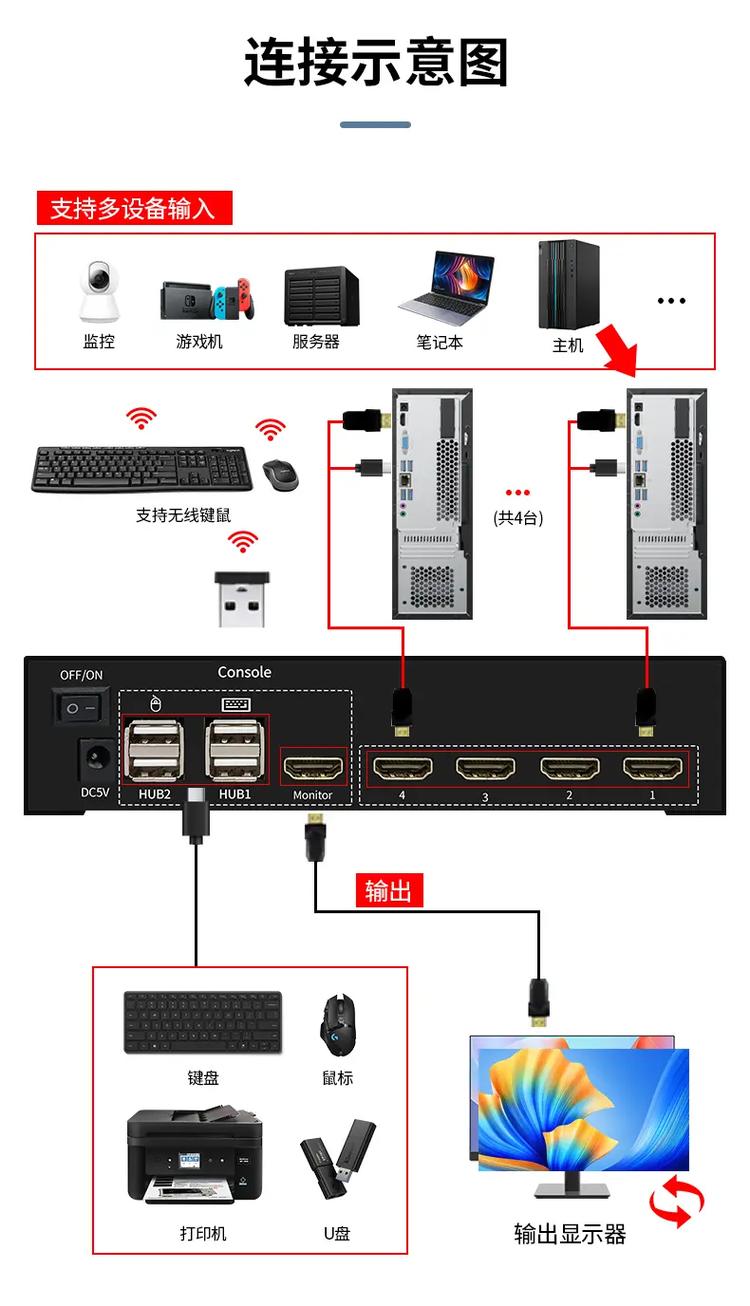 连接示意图

支持多设备输入

监控
游戏机
服务器
笔记本
主机
...

支持无线键鼠

...
(共4台)

OFF/ON
Console
DC5V
HUB2
HUB1
Monitor
4
3
2
1

输出

键盘
鼠标
打印机
U盘

输出显示器