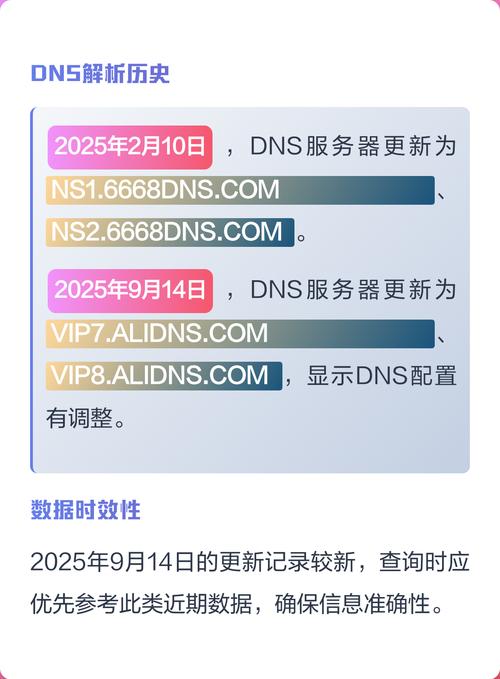 DNS解析历史

2025年2月10日，DNS服务器更新为NS1.6668DNS.COM、NS2.6668DNS.COM。

2025年9月14日，DNS服务器更新为VIP7.ALIDNS.COM、VIP8.ALIDNS.COM，显示DNS配置有调整。

数据时效性

2025年9月14日的更新记录较新，查询时应优先参考此类近期数据，确保信息准确性。